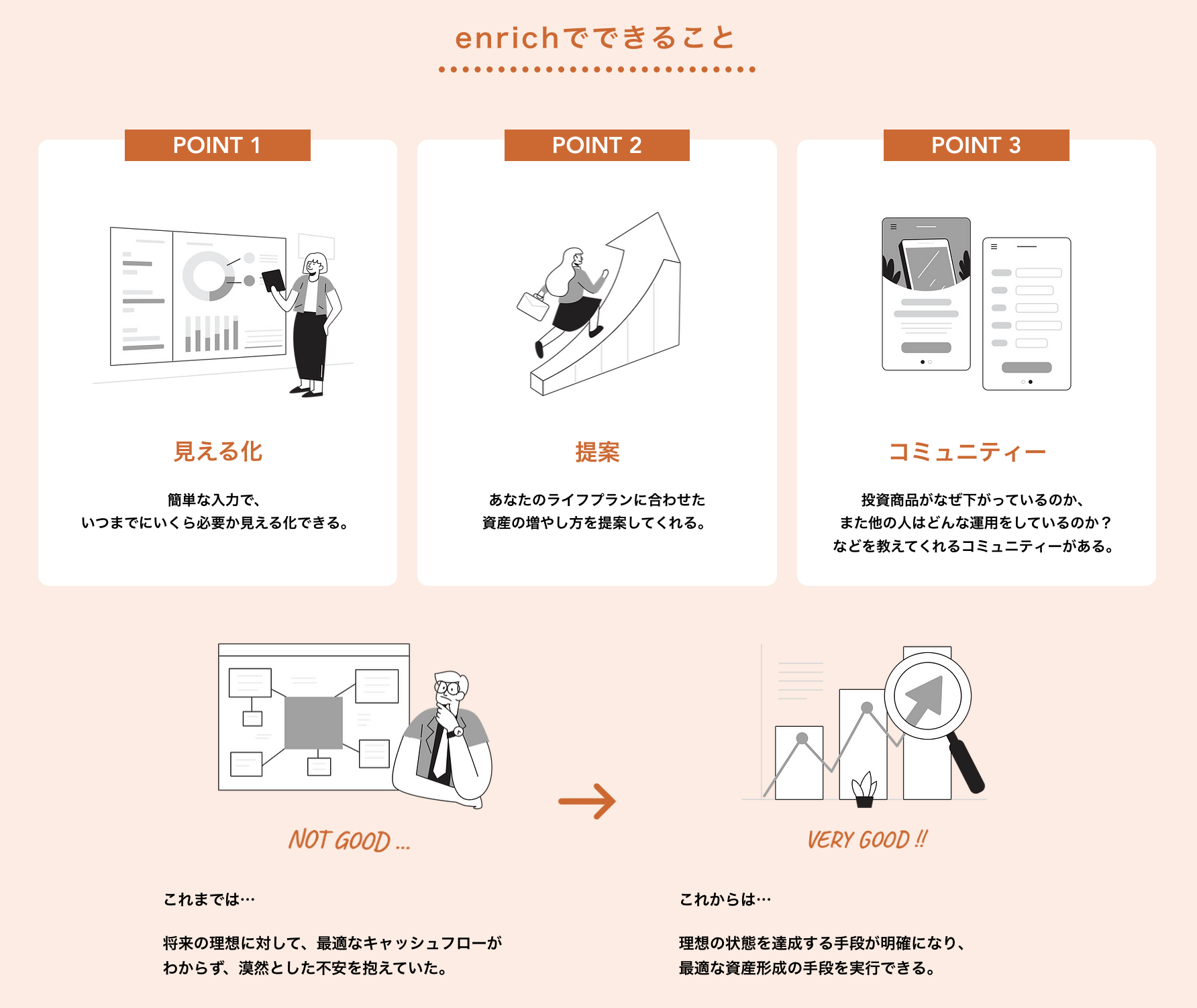 enrichでできること

POINT 1

見える化

簡単な入力で、
いつまでにいくら必要か見える化できる。

POINT 2

提案

あなたのライフプランに合わせた
資産の増やし方を提案してくれる。

POINT 3

コミュニティー

投資商品がなぜ下がっているのか、
また他の人はどんな運用をしているのか？
などを教えてくれるコミュニティーがある。

NOT GOOD ...

これまでは…

将来の理想に対して、最適なキャッシュフローが
わからず、漠然とした不安を抱えていた。

VERY GOOD !!

これからは…

理想の状態を達成する手段が明確になり、
最適な資産形成の手段を実行できる。